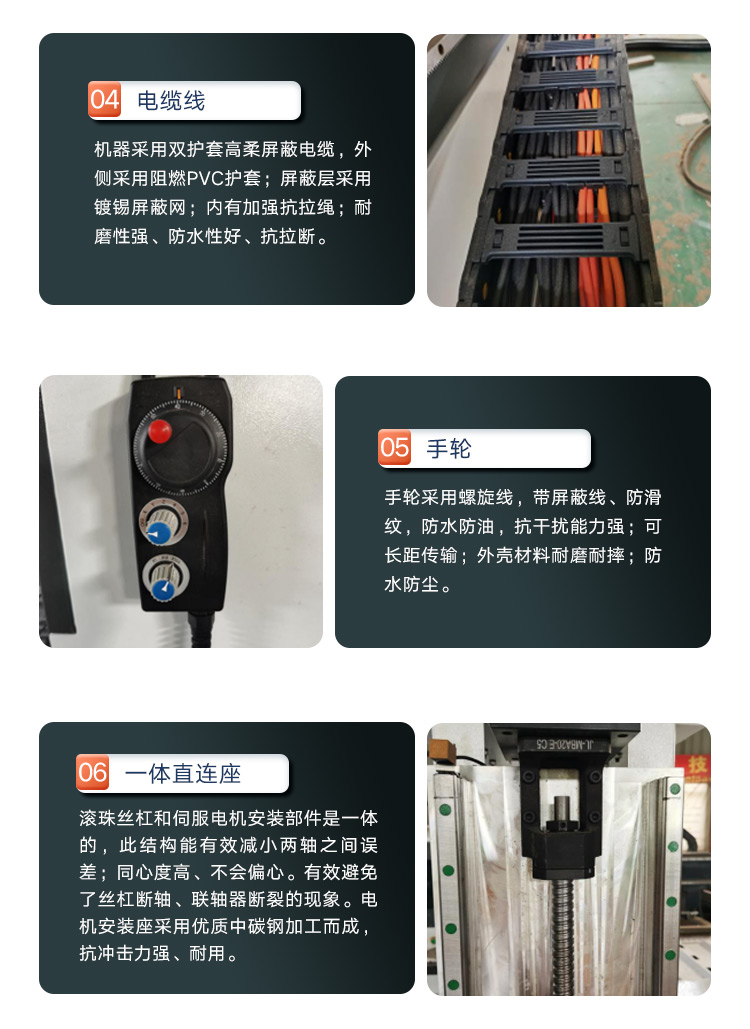 04 电缆线

机器采用双护套高柔屏蔽电缆，外侧采用阻燃PVC护套；屏蔽层采用镀锡屏蔽网；内有加强抗拉绳；耐磨性强、防水性好、抗拉断。

05 手轮

手轮采用螺旋线，带屏蔽线、防滑纹，防水防油，抗干扰能力强；可长距传输；外壳材料耐磨耐摔；防水防尘。

06 一体直连座

滚珠丝杠和伺服电机安装部件是一体的，此结构能有效减小两轴之间误差；同心度高、不会偏心。有效避免了丝杠断轴、联轴器断裂的现象。电机安装座采用优质中碳钢加工而成，抗冲击力强、耐用。

JL-MBA20-E C5

技